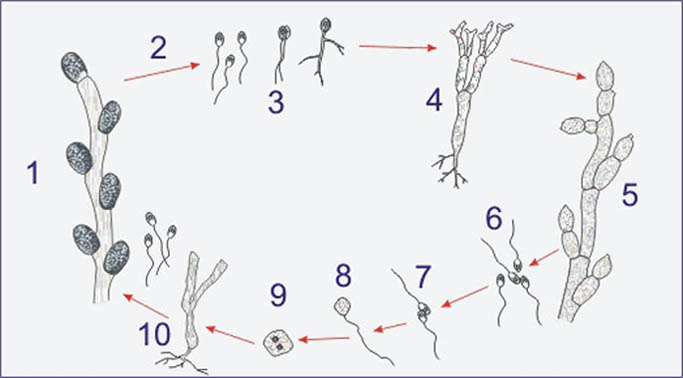 1
2
3
4
5
6
7
8
9
10